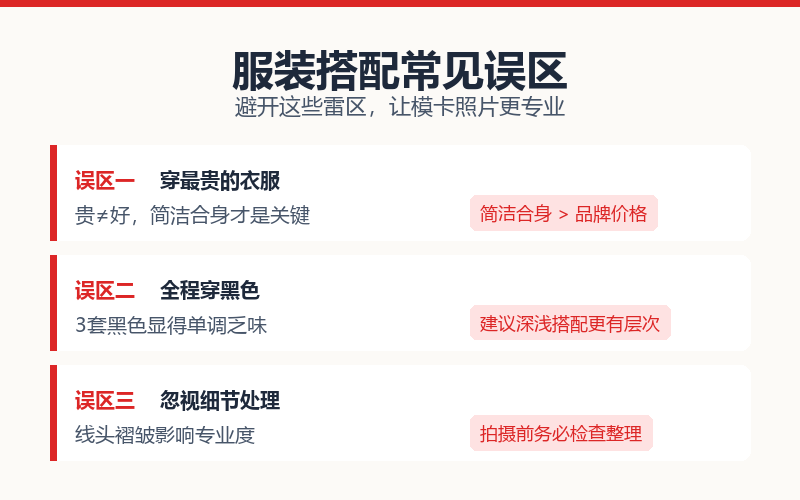 服装搭配常见误区

避开这些雷区，让模卡照片更专业

误区一　穿最贵的衣服

贵≠好，简洁合身才是关键

简洁合身 > 品牌价格

误区二　全程穿黑色

3套黑色显得单调乏味

建议深浅搭配更有层次

误区三　忽视细节处理

线头褶皱影响专业度

拍摄前务必检查整理